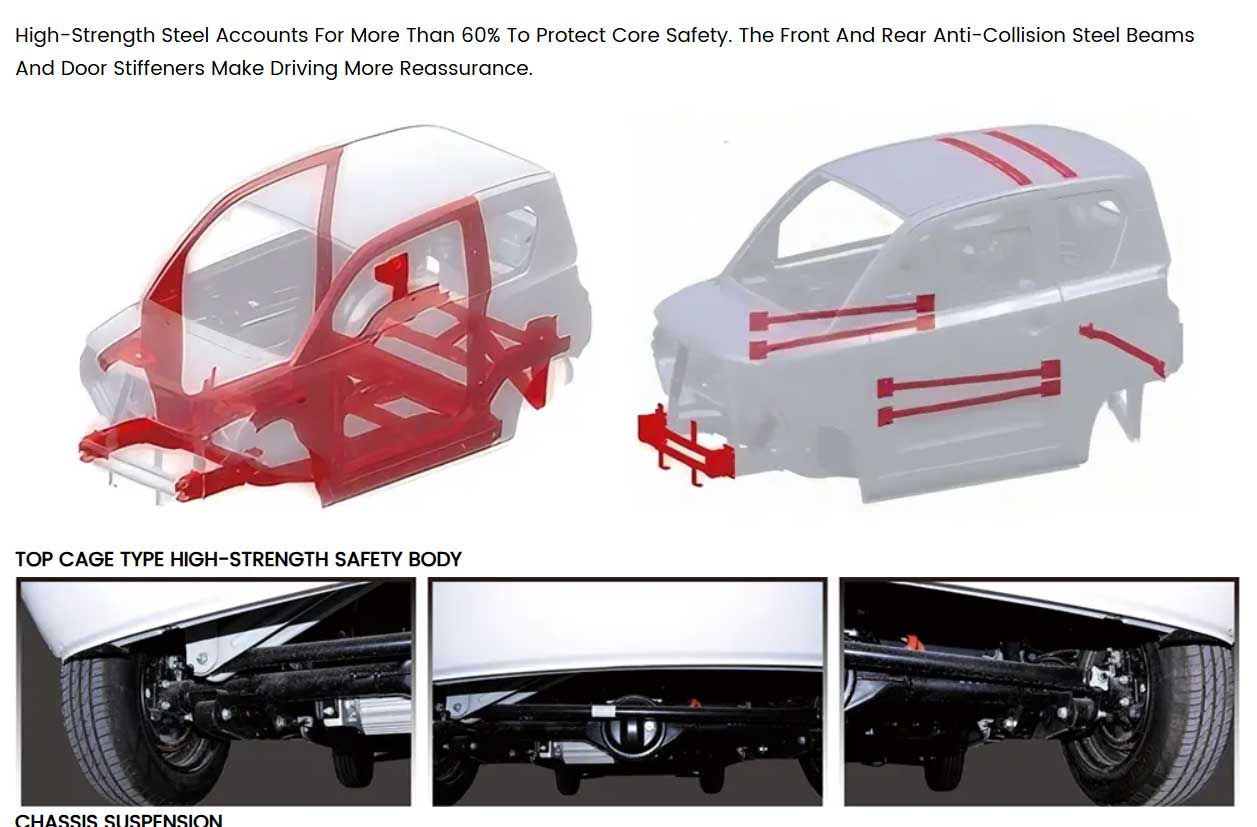 High-Strength Steel Accounts For More Than 60% To Protect Core Safety. The Front And Rear Anti-Collision Steel Beams And Door Stiffeners Make Driving More Reassurance.

TOP CAGE TYPE HIGH-STRENGTH SAFETY BODY

CHASSIS SUSPENSION